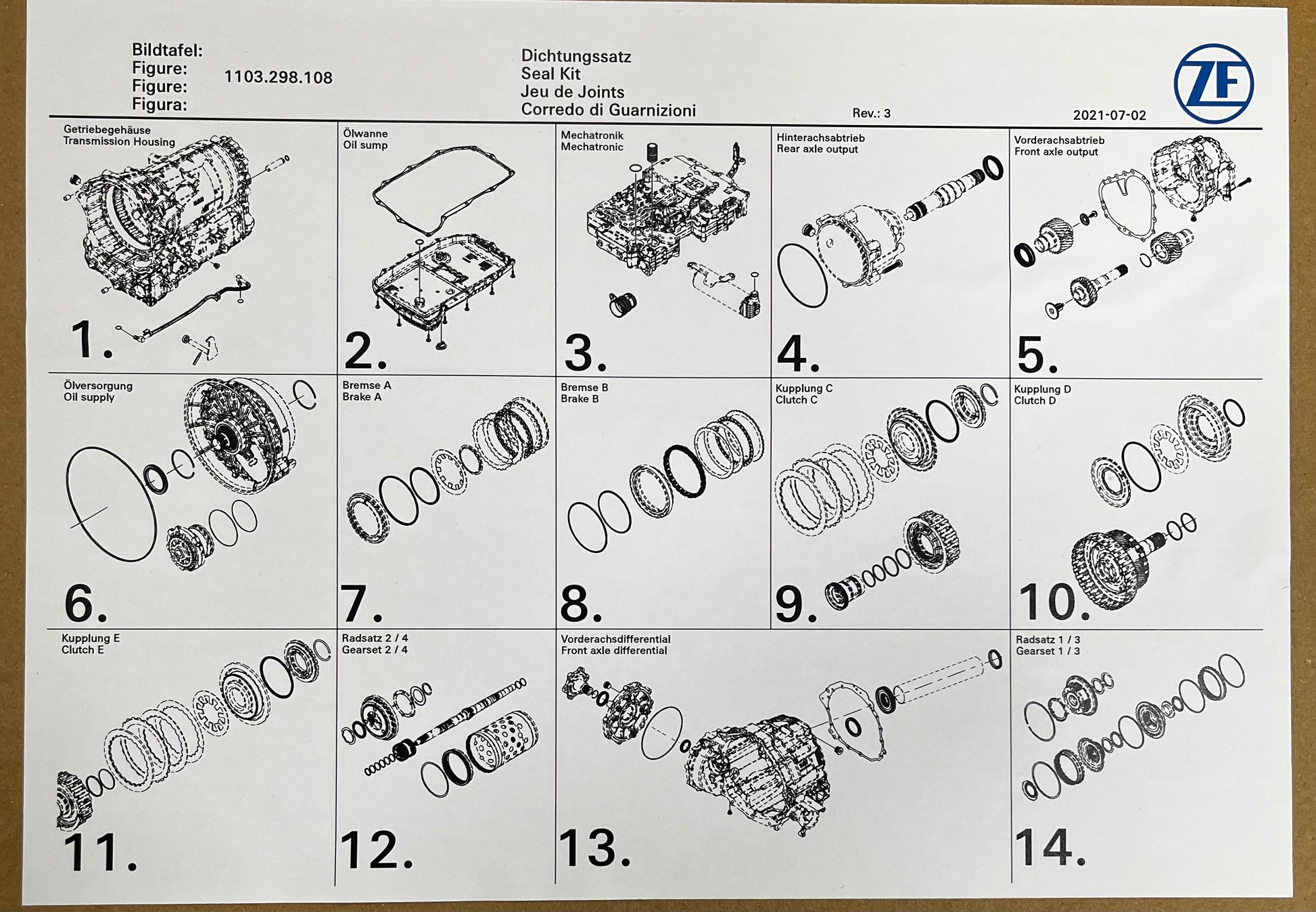 Bildtafel:
Figure:
Figure:
Figura:

1103.298.108

Dichtungssatz
Seal Kit
Jeu de Joints
Corredo di Guarnizioni

Rev.: 3

2021-07-02

ZF

Getriebegehäuse
Transmission Housing

1.

Ölwanne
Oil sump

2.

Mechatronik
Mechatronic

3.

Hinterachsabtrieb
Rear axle output

4.

Vorderachsabtrieb
Front axle output

5.

Ölversorgung
Oil supply

6.

Bremse A
Brake A

7.

Bremse B
Brake B

8.

Kupplung C
Clutch C

9.

Kupplung D
Clutch D

10.

Kupplung E
Clutch E

11.

Radsatz 2 / 4
Gearset 2 / 4

12.

Vorderachsdifferential
Front axle differential

13.

Radsatz 1 / 3
Gearset 1 / 3

14.